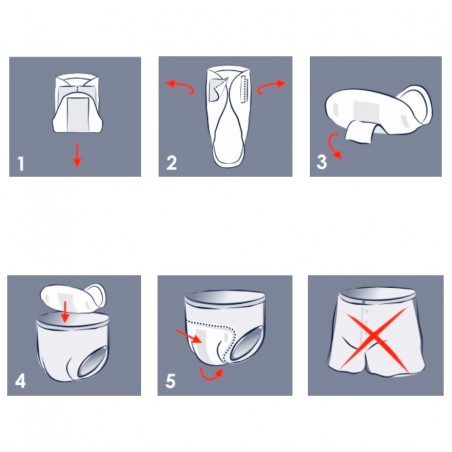 1

2

3

4

5